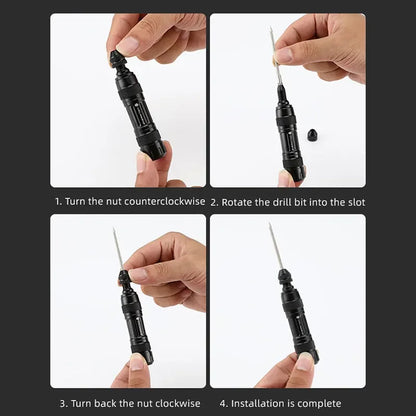 1. Turn the nut counterclockwise

2. Rotate the drill bit into the slot

3. Turn back the nut clockwise

4. Installation is complete