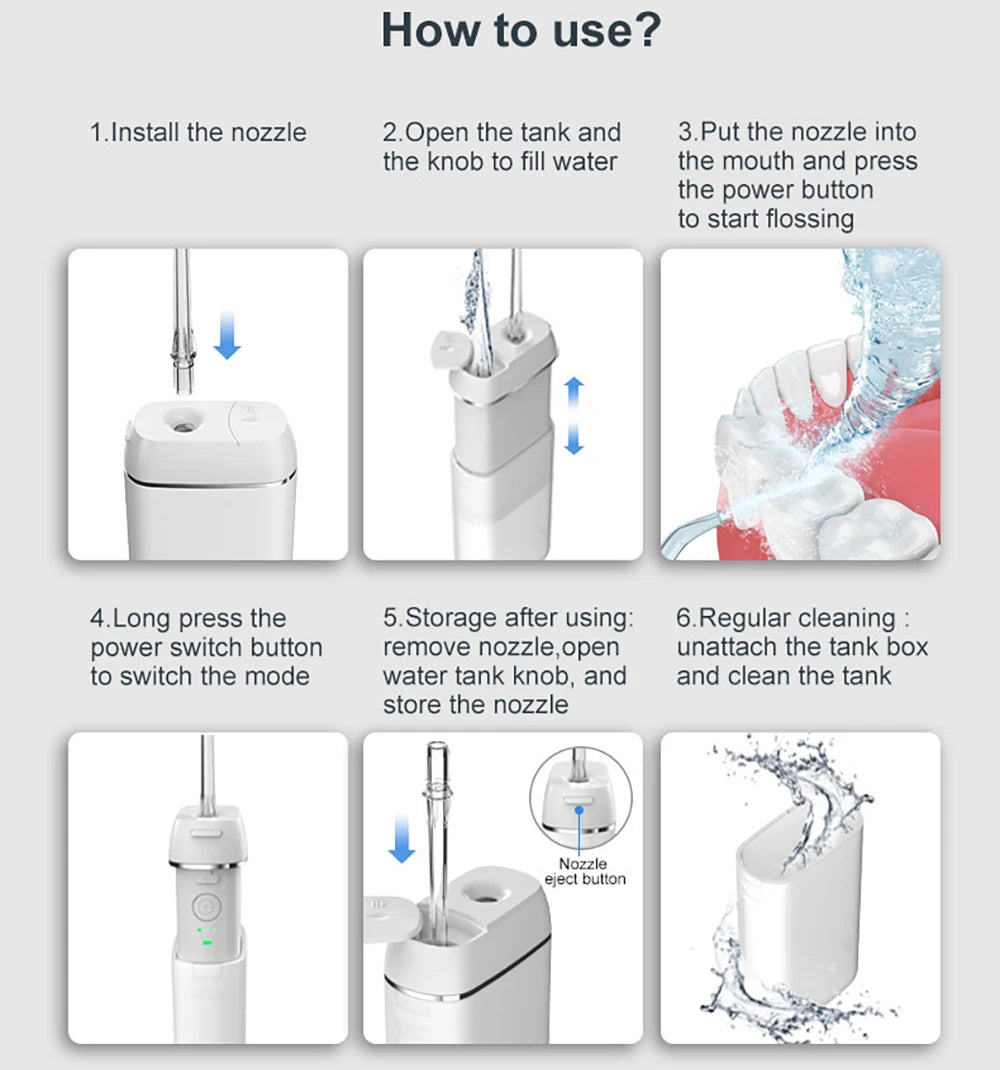 How to use?

1.Install the nozzle

2.Open the tank and the knob to fill water

3.Put the nozzle into the mouth and press the power button to start flossing

4.Long press the power switch button to switch the mode

5.Storage after using: remove nozzle,open water tank knob, and store the nozzle

Nozzle eject button

6.Regular cleaning : unattach the tank box and clean the tank