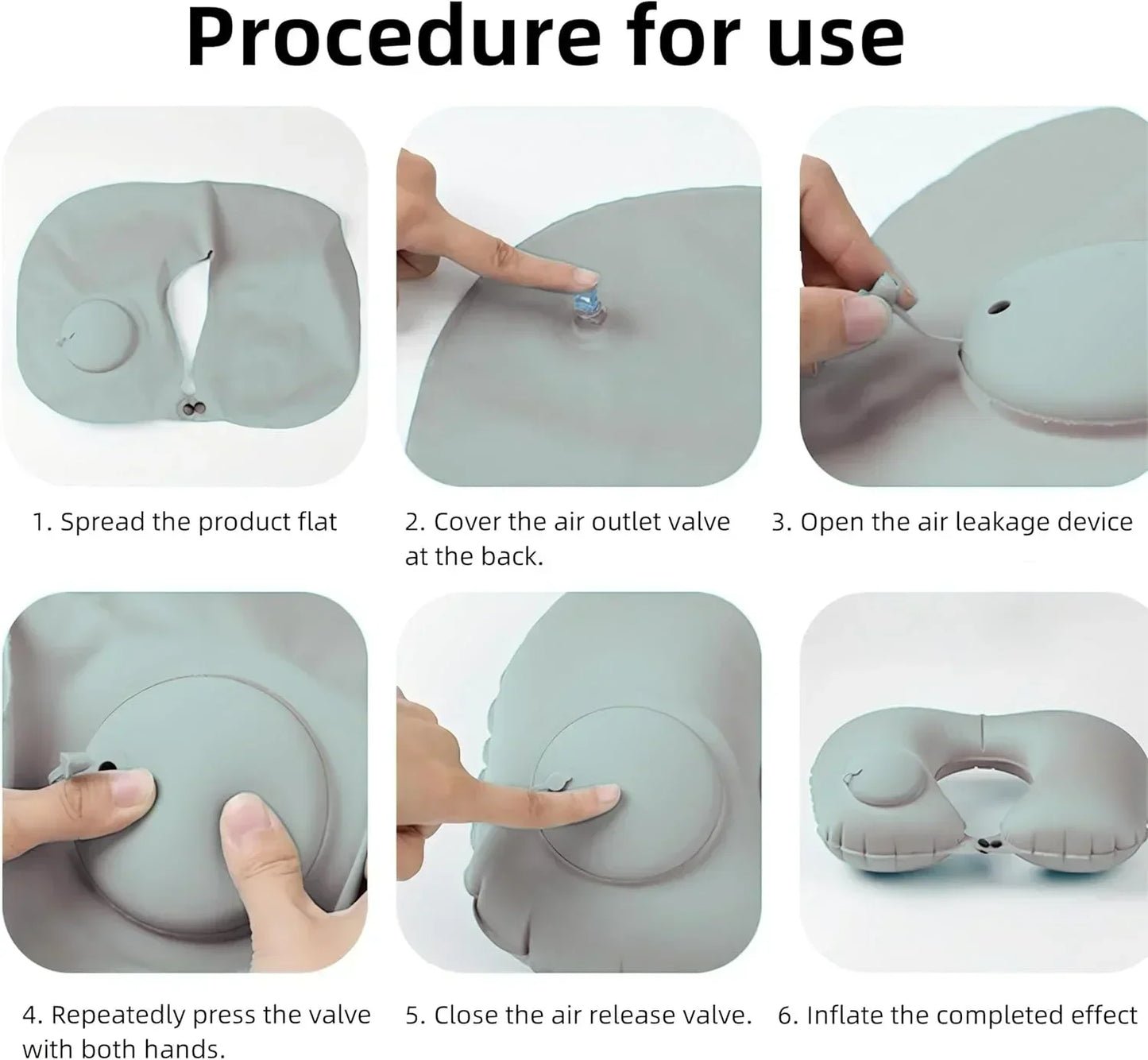 Procedure for use

1. Spread the product flat

2. Cover the air outlet valve at the back.

3. Open the air leakage device

4. Repeatedly press the valve with both hands.

5. Close the air release valve.

6. Inflate the completed effect